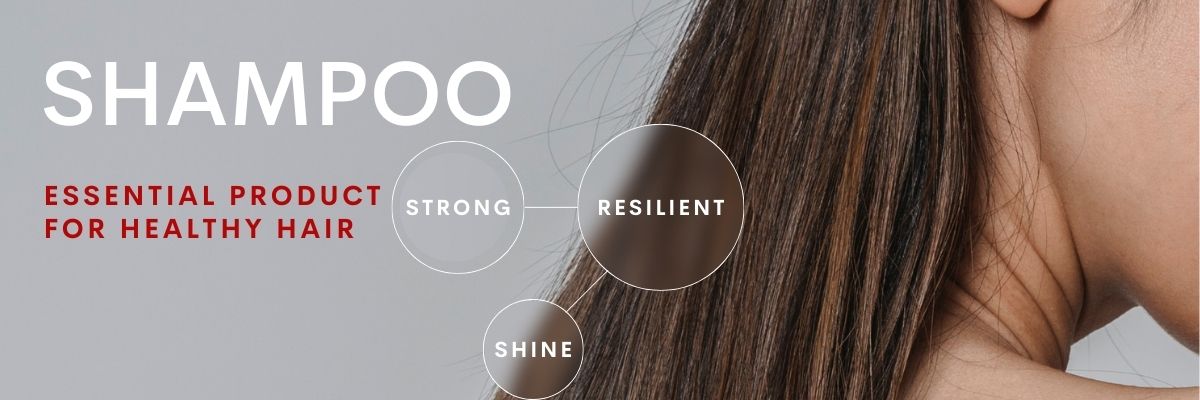 SHAMPOO

ESSENTIAL PRODUCT FOR HEALTHY HAIR

STRONG

RESILIENT

SHINE